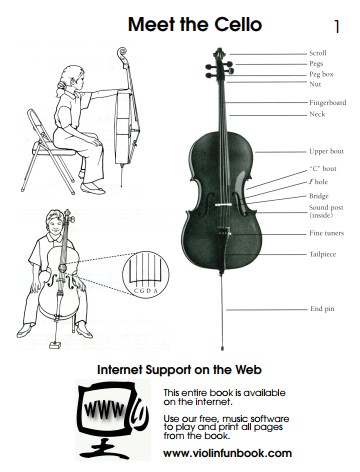 Meet the Cello

1

Scroll
Pegs
Peg box
Nut
Fingerboard
Neck
Upper bout
"C" bout
$f$ hole
Bridge
Sound post (inside)
Fine tuners
Tailpiece
End pin

C G D A

Internet Support on the Web

WWW

This entire book is available on the internet.

Use our free, music software to play and print all pages from the book.

www.violinfunbook.com